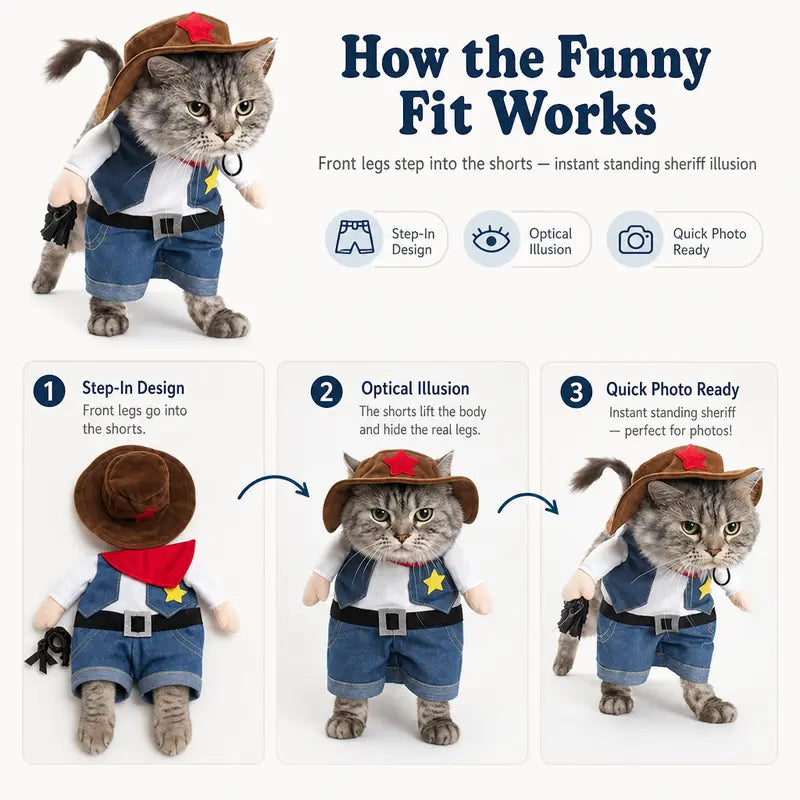 How the Funny Fit Works

Front legs step into the shorts — instant standing sheriff illusion

Step-In Design

Optical Illusion

Quick Photo Ready

1 Step-In Design
Front legs go into the shorts.

2 Optical Illusion
The shorts lift the body and hide the real legs.

3 Quick Photo Ready
Instant standing sheriff — perfect for photos!